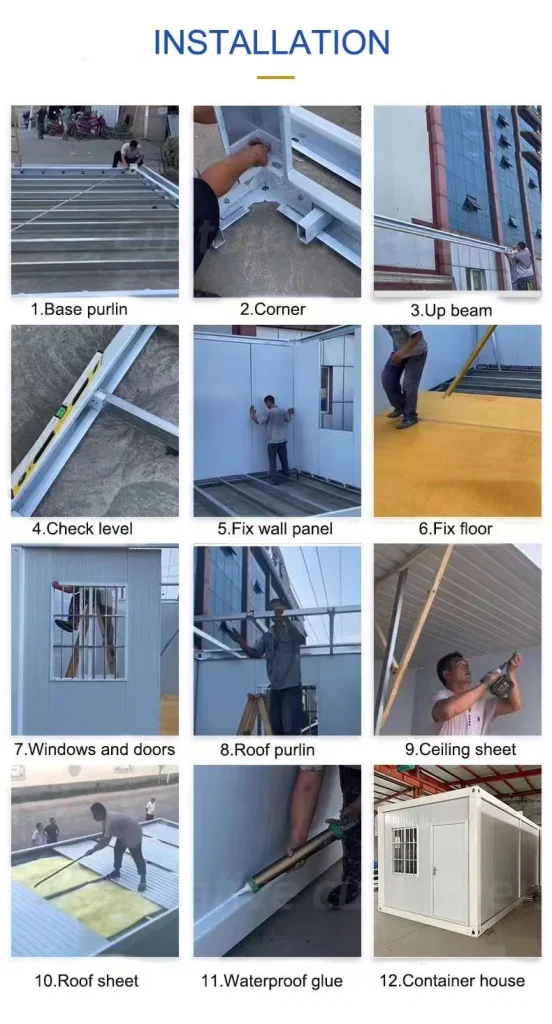 INSTALLATION

1.Base purlin

2.Corner

3.Up beam

4.Check level

5.Fix wall panel

6.Fix floor

7.Windows and doors

8.Roof purlin

9.Ceiling sheet

10.Roof sheet

11.Waterproof glue

12.Container house